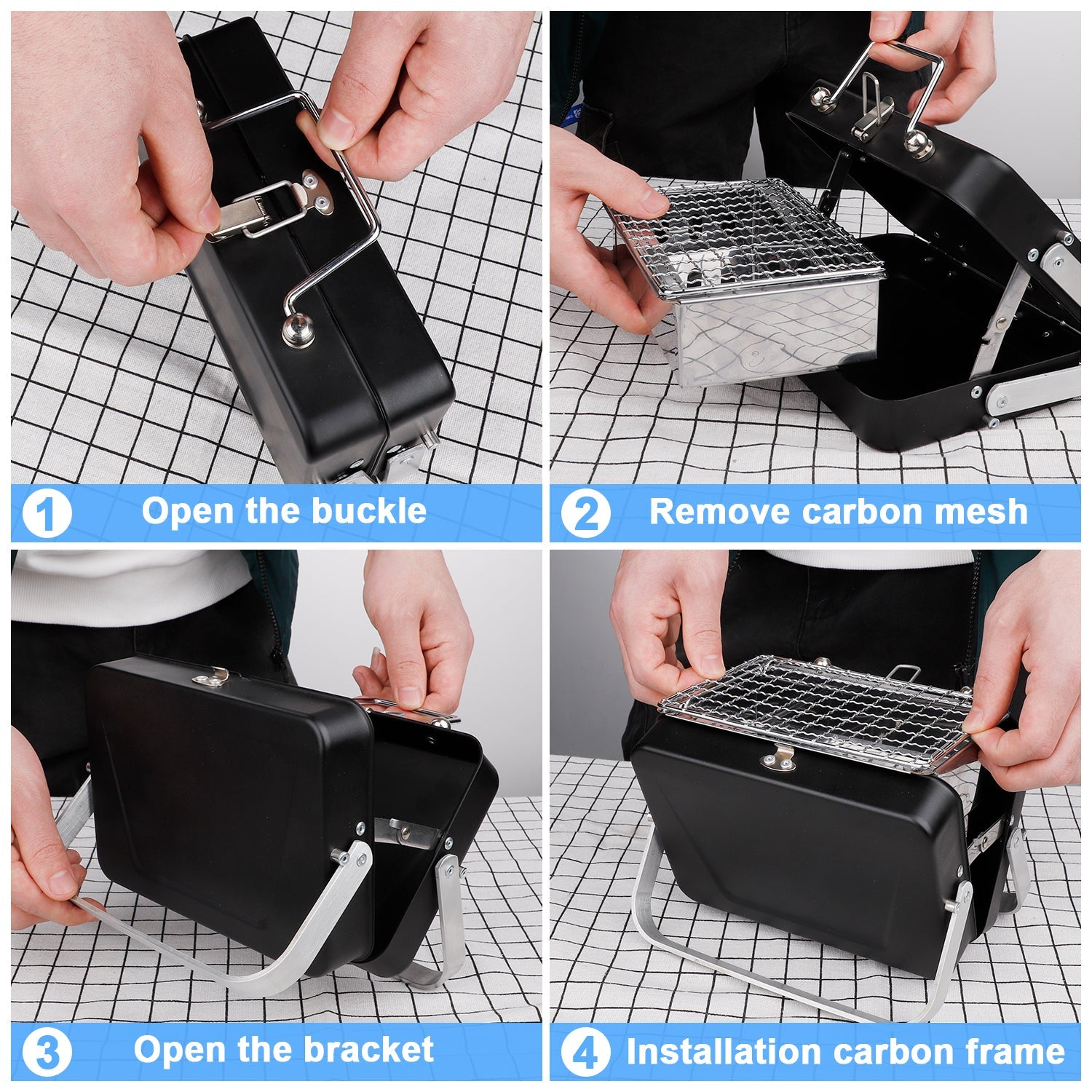 1 Open the buckle

2 Remove carbon mesh

3 Open the bracket

4 Installation carbon frame